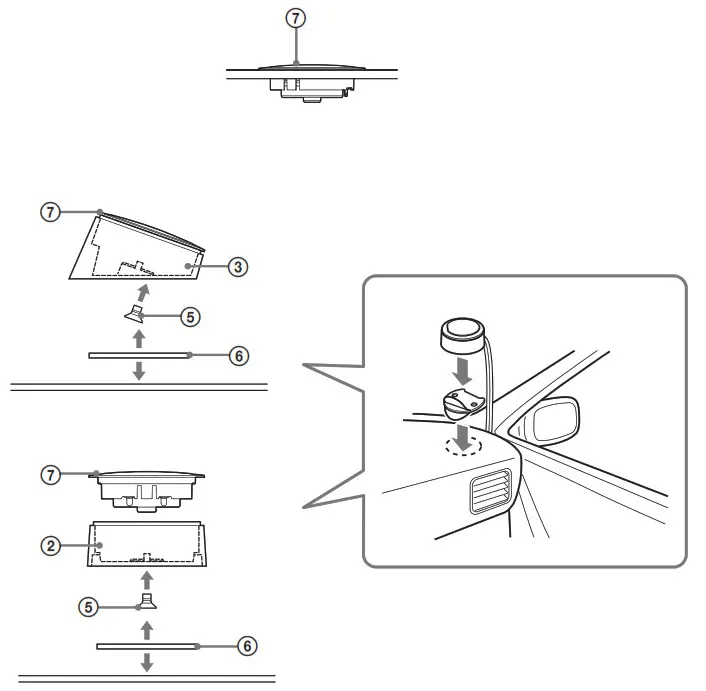 7

7

3

5

6

7

2

5

6