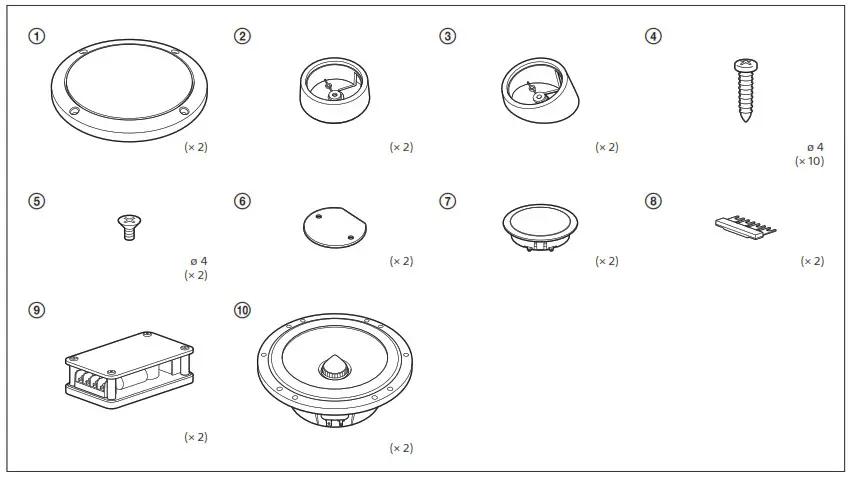 ①

(× 2)

②

(× 2)

③

(× 2)

④

ø 4
(× 10)

⑤

ø 4
(× 2)

⑥

(× 2)

⑦

(× 2)

⑧

(× 2)

⑨

(× 2)

⑩

(× 2)