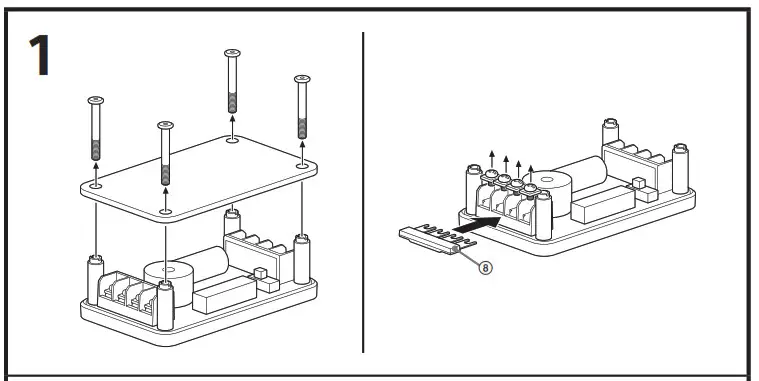 1

⑧