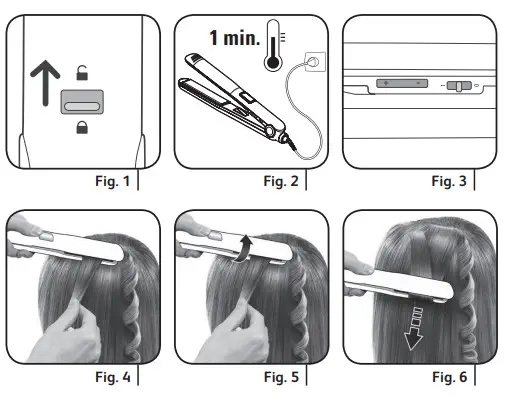 Fig. 1

1 min.

Fig. 2

+ -

Fig. 3

Fig. 4

Fig. 5

Fig. 6