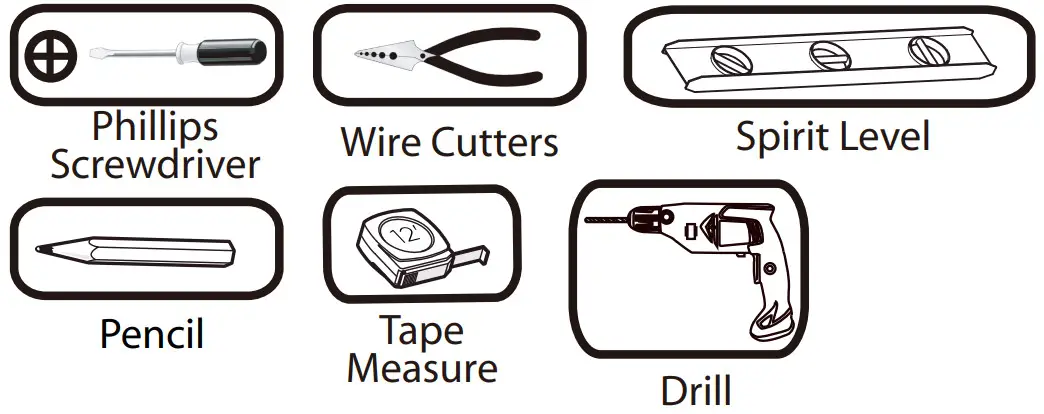 Phillips Screwdriver

Wire Cutters

Spirit Level

Pencil

12'

Tape Measure

Drill