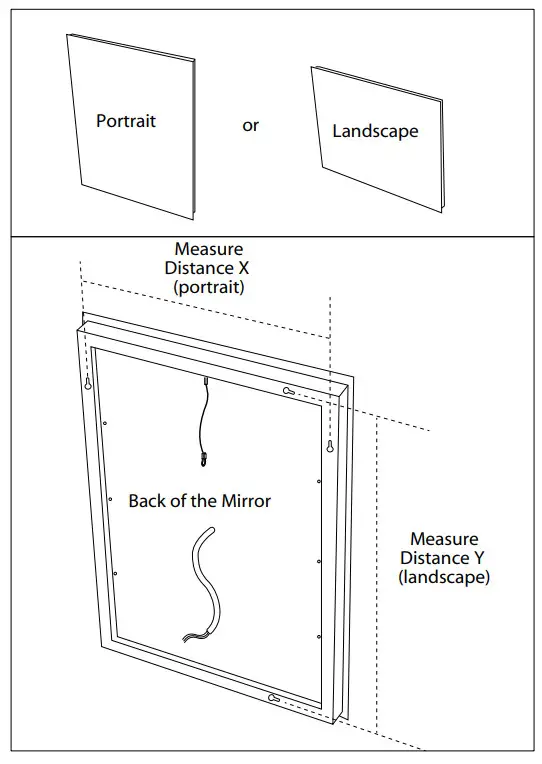 Portrait

or

Landscape

Measure
Distance X
(portrait)

Back of the Mirror

Measure
Distance Y
(landscape)