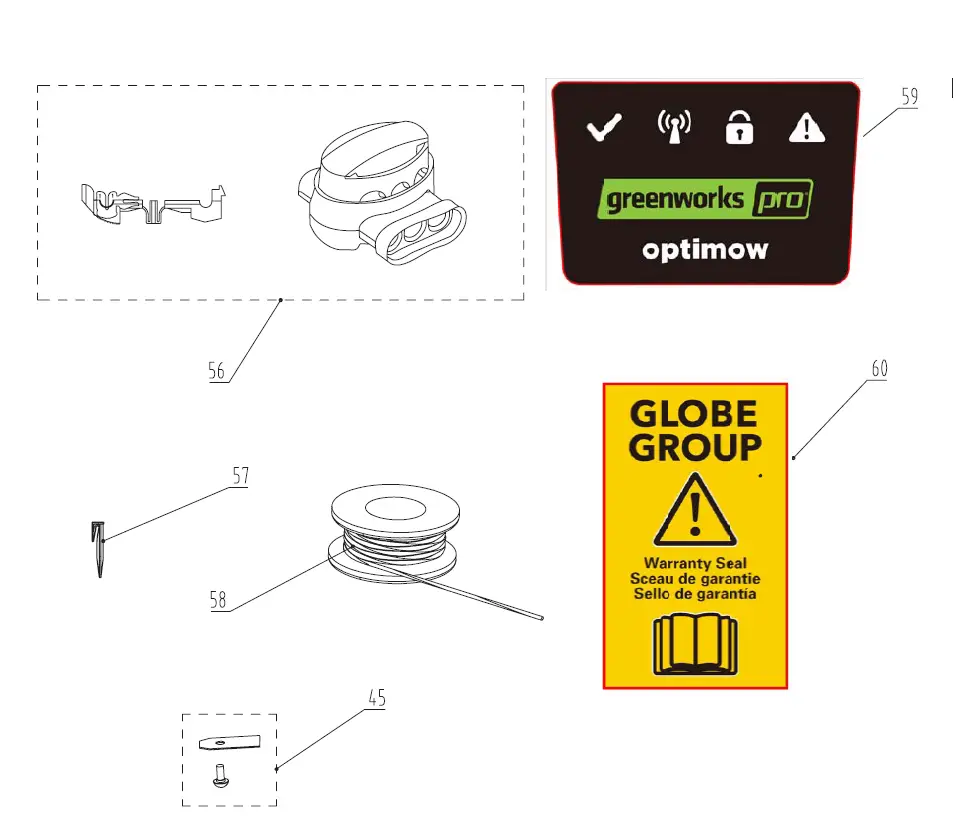 59

greenworks pro

optimow

56

60

GLOBE GROUP

Warranty Seal
Sceau de garantie
Sello de garantía

57

58

45