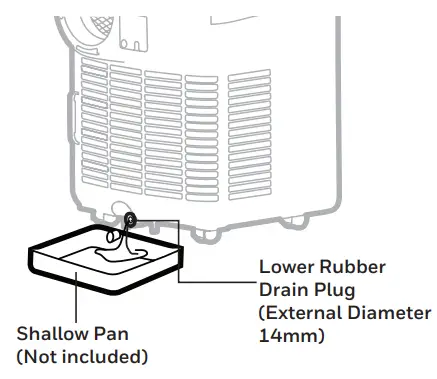 Lower Rubber Drain Plug (External Diameter 14mm)

Shallow Pan (Not included)