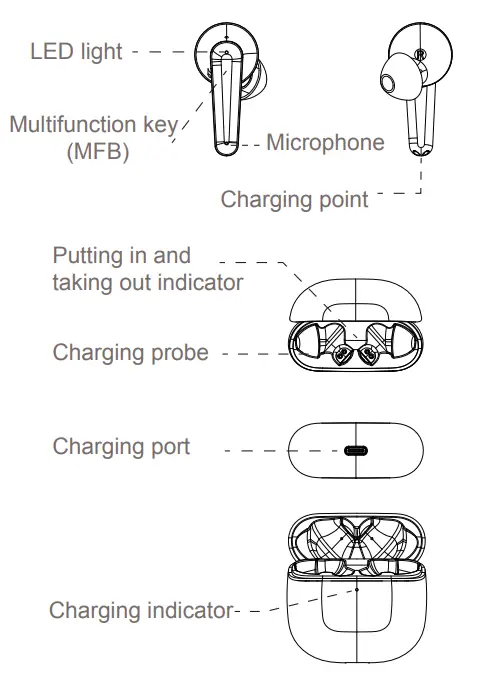 LED light

Multifunction key (MFB)

Microphone

Charging point

Putting in and taking out indicator

Charging probe

Charging port

Charging indicator