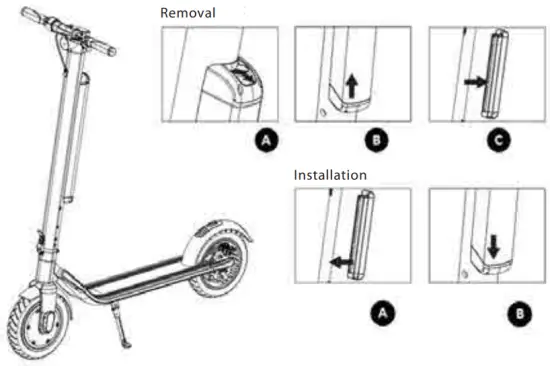 Removal

A

B

C

Installation

A

B