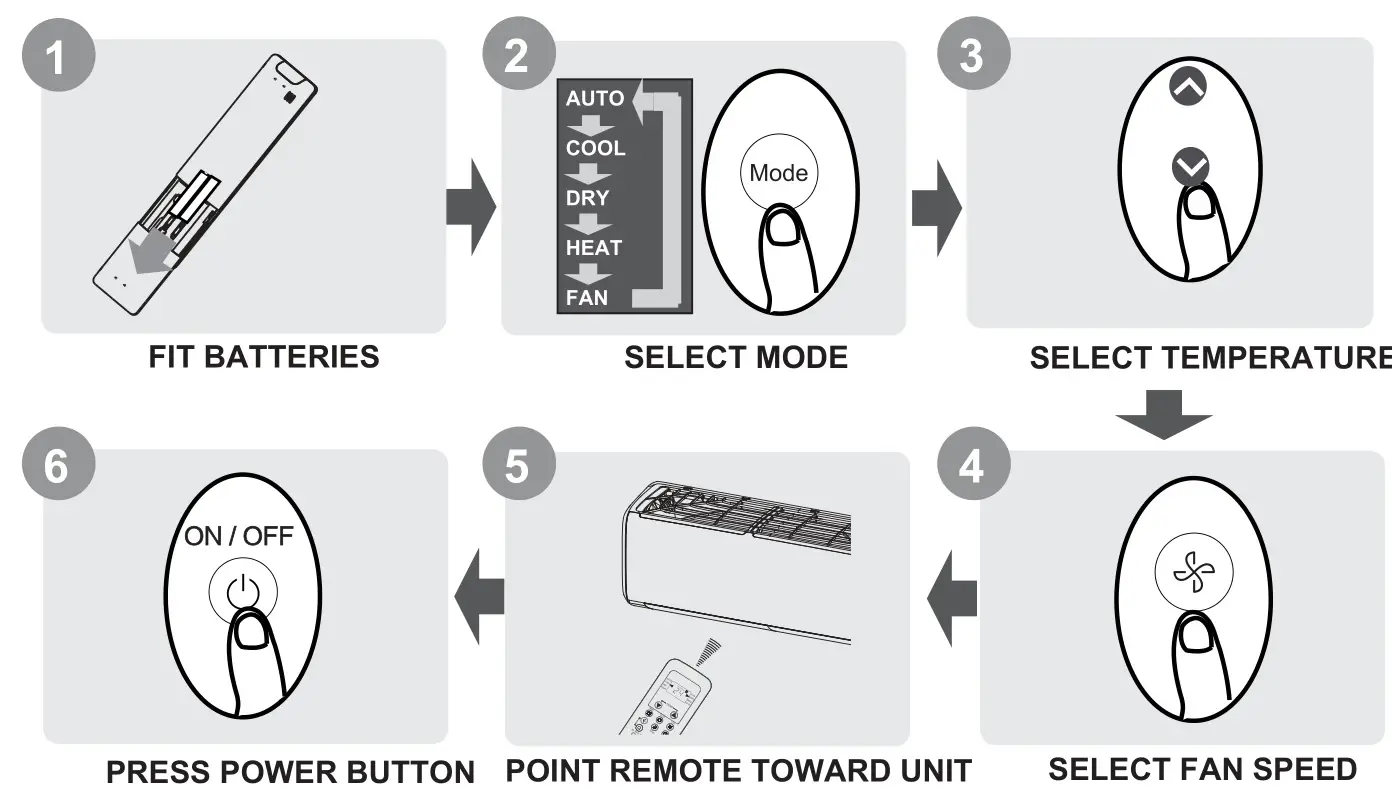 1
FIT BATTERIES

2
AUTO
COOL
DRY
HEAT
FAN
Mode
SELECT MODE

3
SELECT TEMPERATURE

4
SELECT FAN SPEED

5
POINT REMOTE TOWARD UNIT

6
ON / OFF
PRESS POWER BUTTON