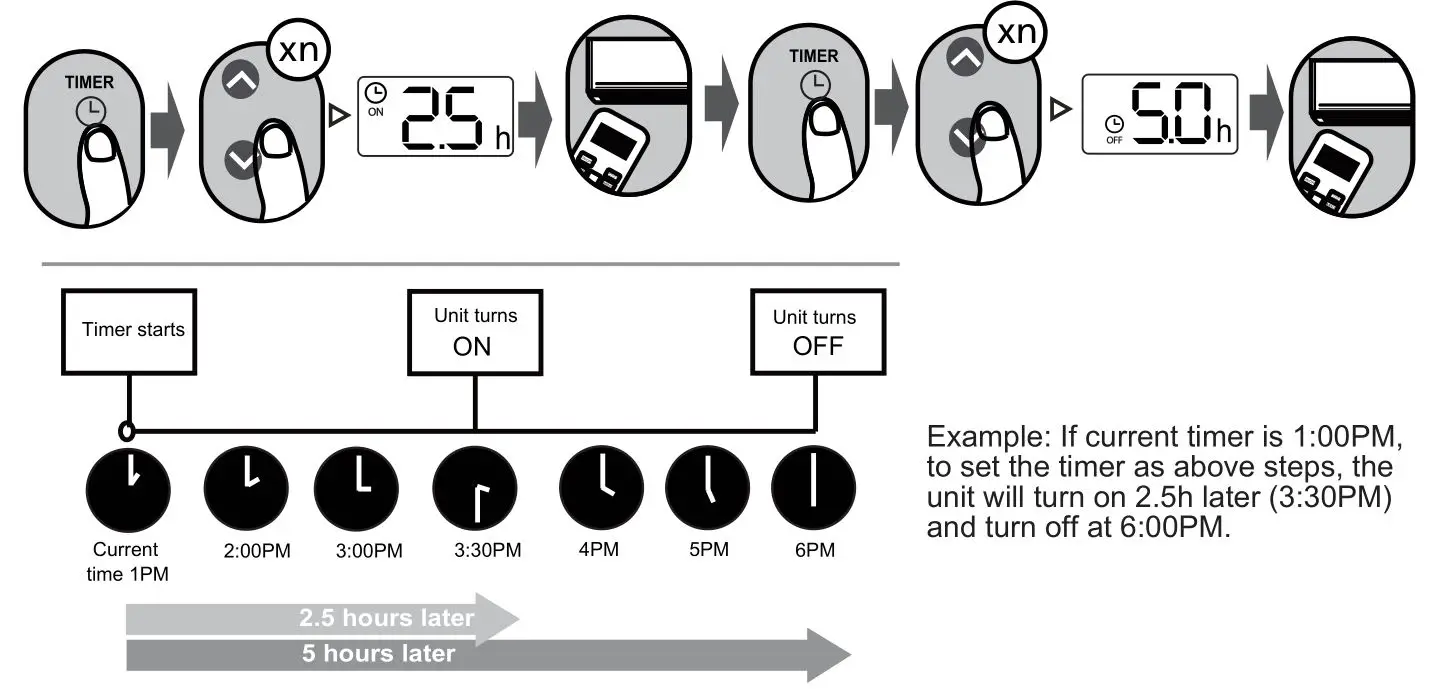 TIMER

xn

ON 2.5 h

TIMER

xn

OFF 5.0 h

Timer starts

Unit turns ON

Unit turns OFF

Current time 1PM

2:00PM

3:00PM

3:30PM

4PM

5PM

6PM

2.5 hours later

5 hours later

Example: If current timer is 1:00PM, to set the timer as above steps, the unit will turn on 2.5h later (3:30PM) and turn off at 6:00PM.