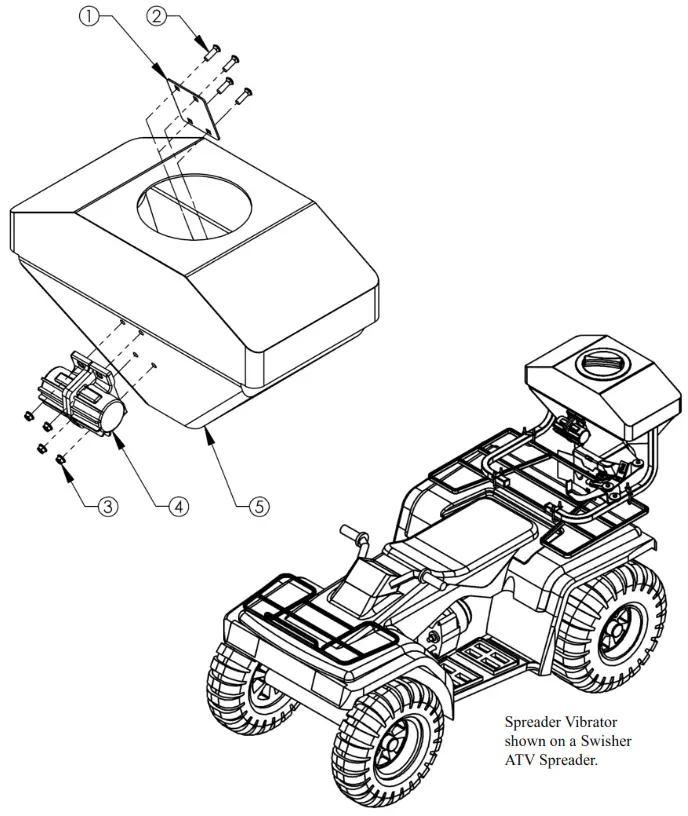 1
2
3
4
5
Spreader Vibrator shown on a Swisher ATV Spreader.