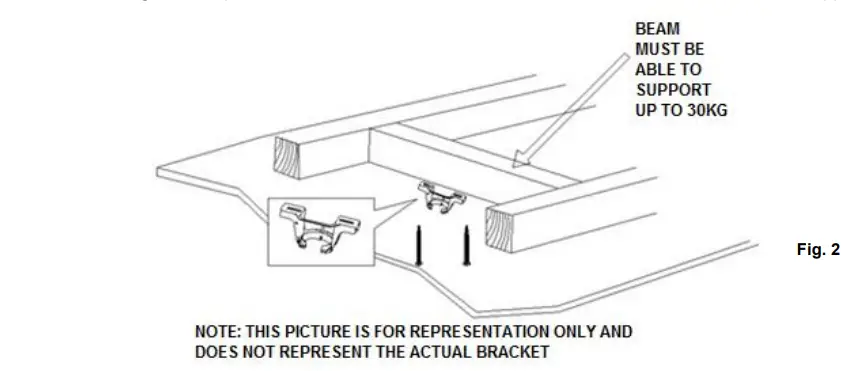 BEAM MUST BE ABLE TO SUPPORT UP TO 30KG

Fig. 2

NOTE: THIS PICTURE IS FOR REPRESENTATION ONLY AND DOES NOT REPRESENT THE ACTUAL BRACKET