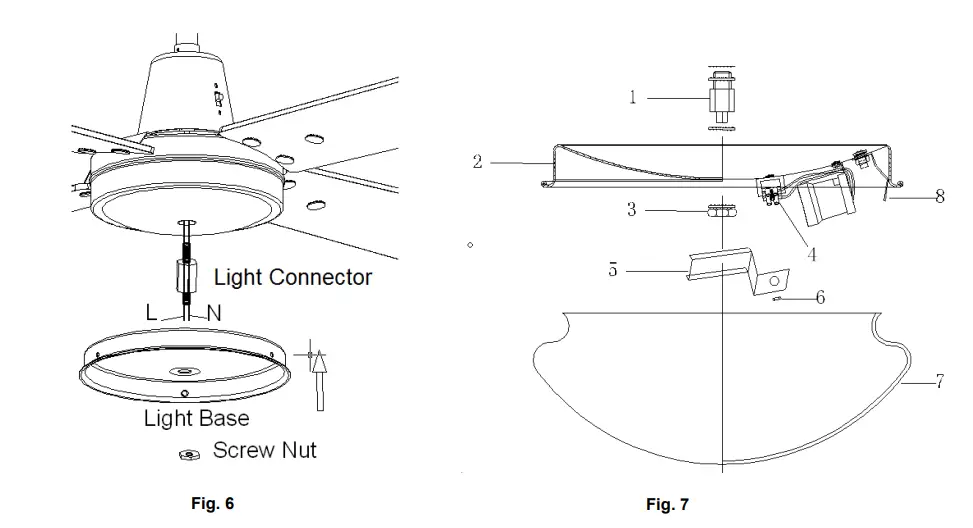 Light Connector
L
N
Light Base
Screw Nut
Fig. 6

1
2
3
4
5
6
7
8
Fig. 7