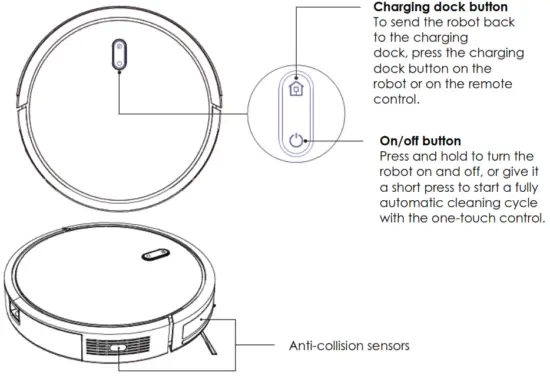 Charging dock button
To send the robot back to the charging dock, press the charging dock button on the robot or on the remote control.

On/off button
Press and hold to turn the robot on and off, or give it a short press to start a fully automatic cleaning cycle with the one-touch control.

Anti-collision sensors