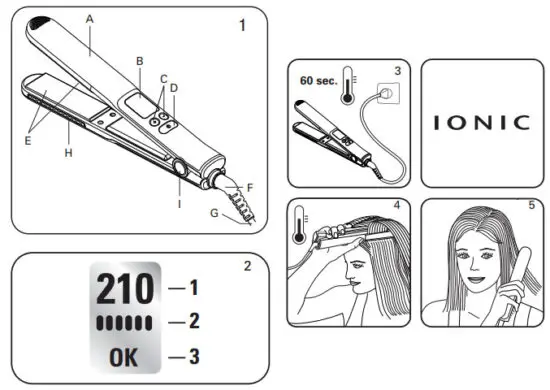 1
A
B
C
D
E
H
I
F
G

2
210 — 1
— 2
OK — 3

3
60 sec.

IONIC

4

5