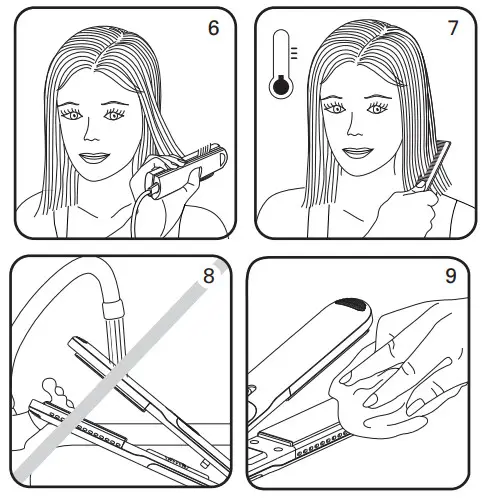 6

7

8

9