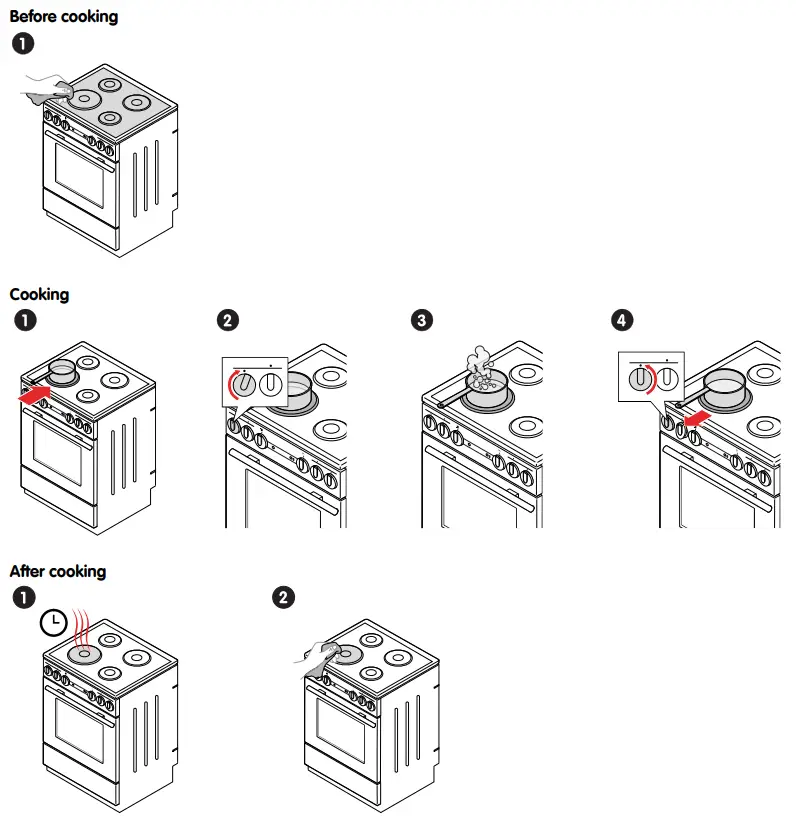 Before cooking

1

Cooking

1

2

3

4

After cooking

1

2