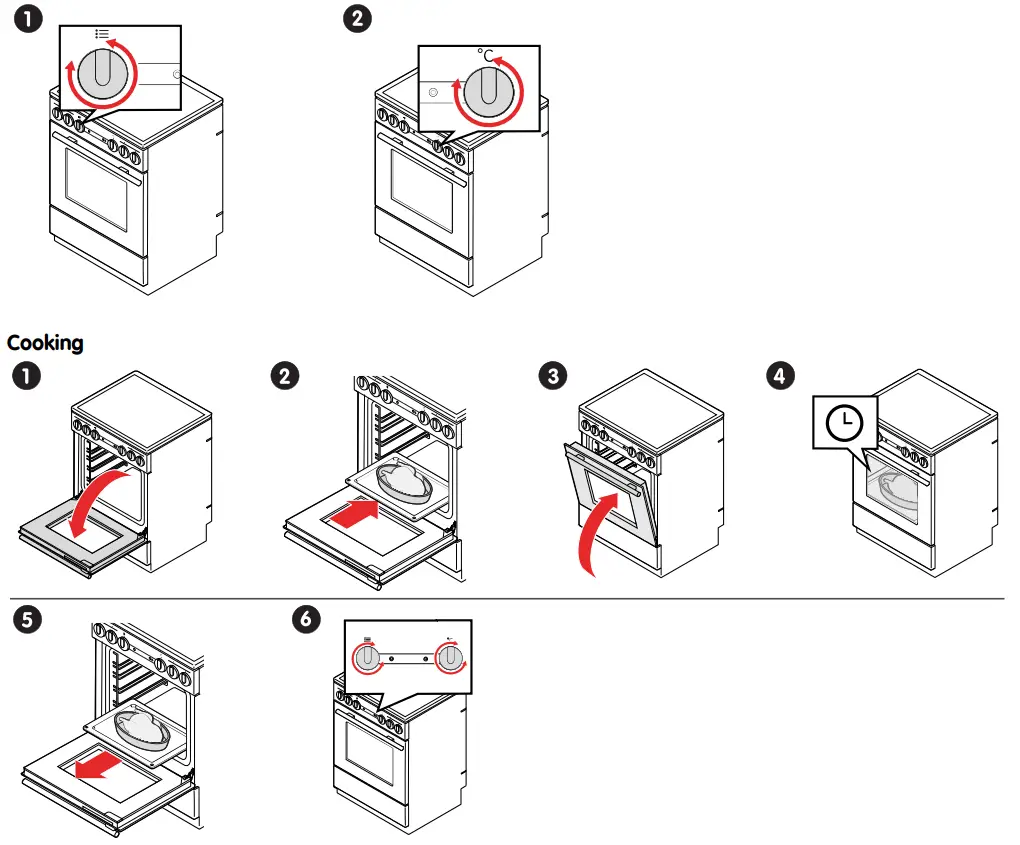 1

2

°C

Cooking

1

2

3

4

5

6