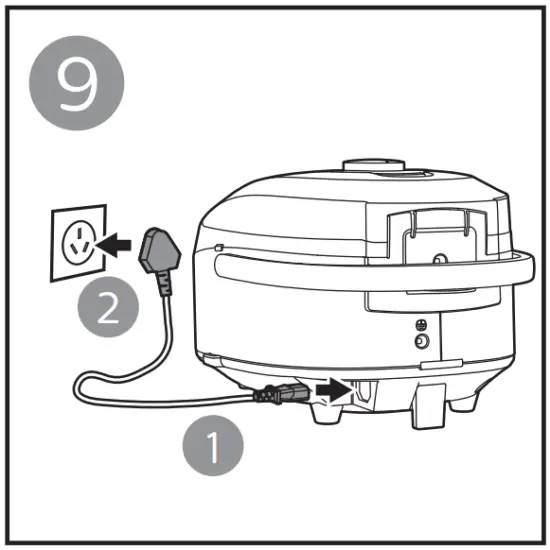 9

2

1