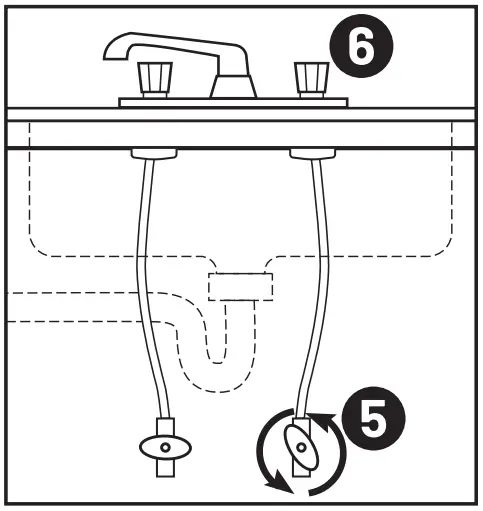 6

5