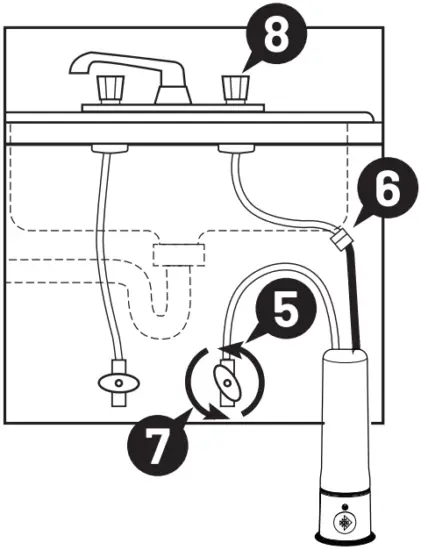 8
6
5
7