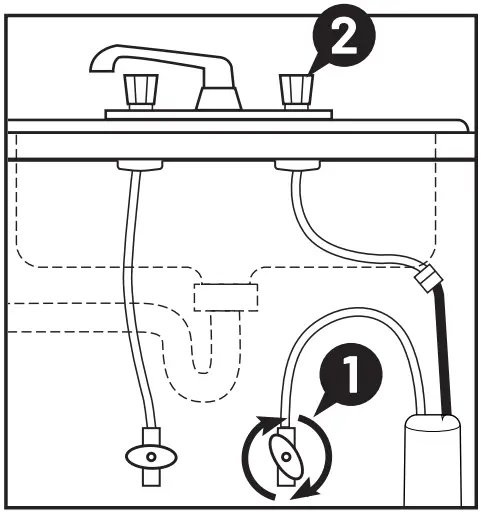 2

1