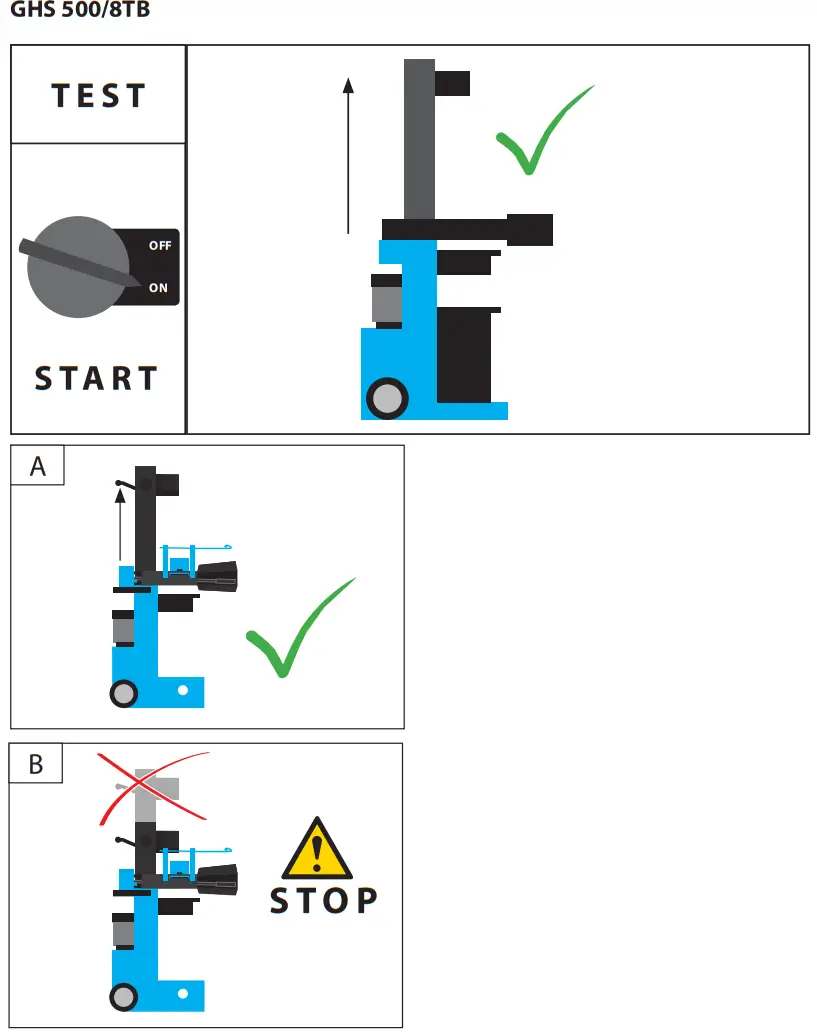 GHS 500/8TB

TEST

OFF

ON

START

A

B

STOP