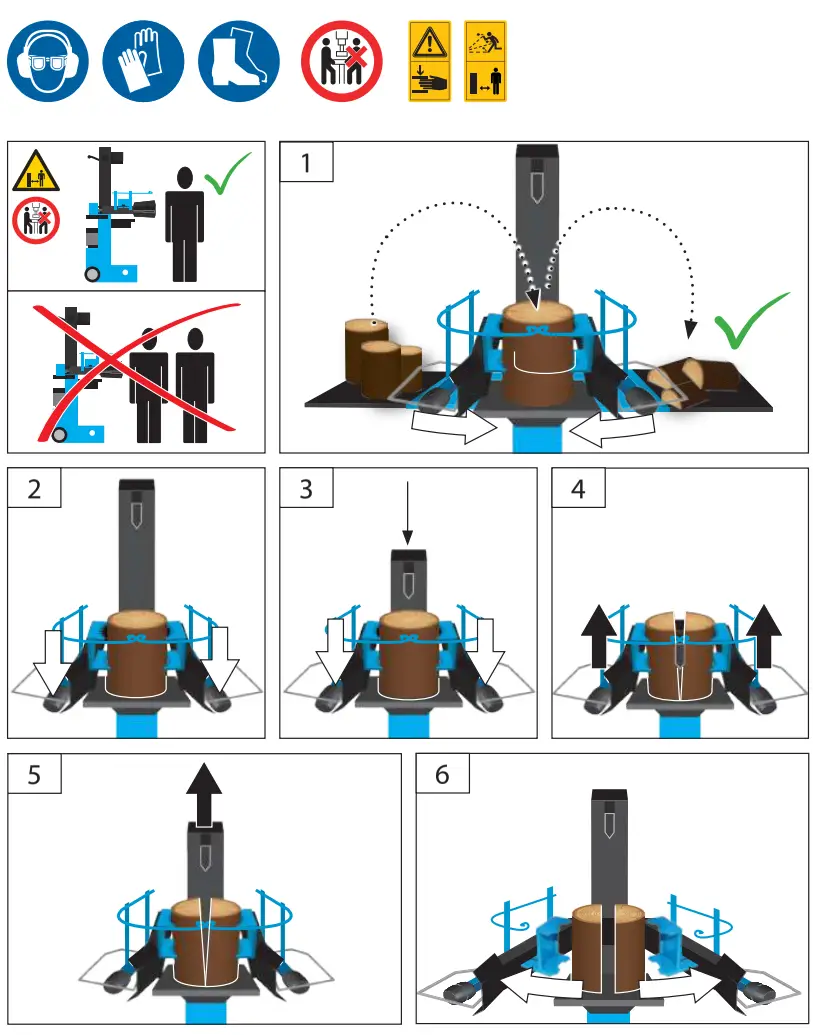 1

2

3

4

5

6