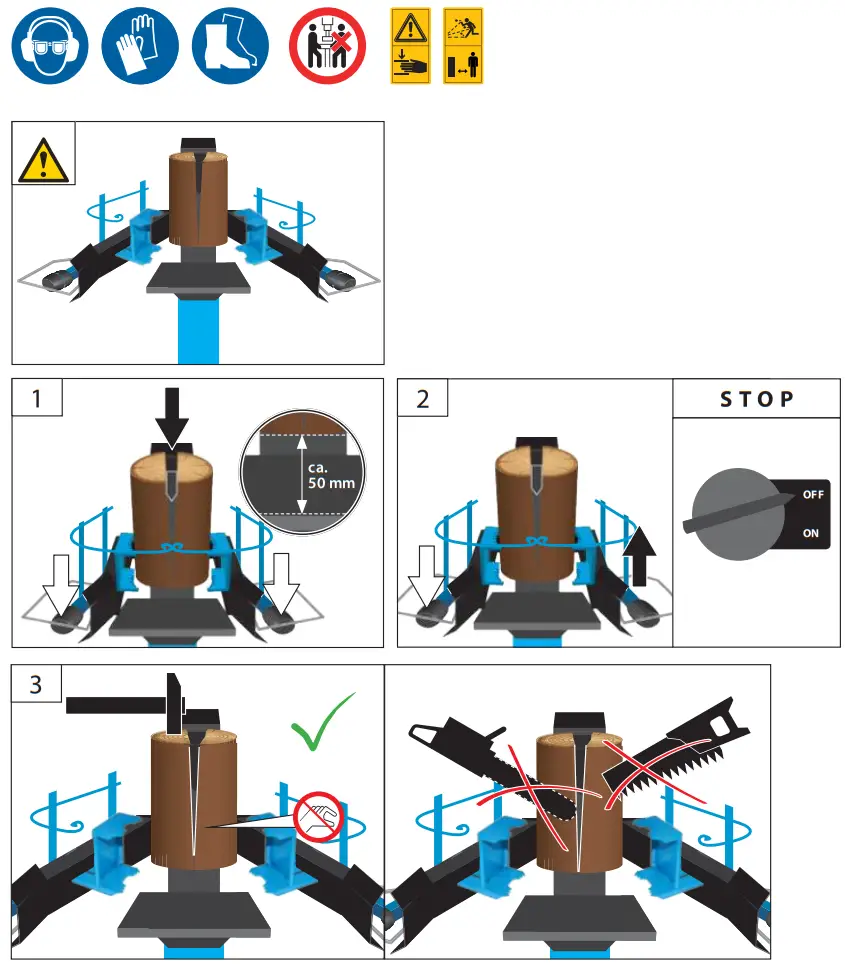 1

ca.
50 mm

2

STOP

OFF

ON

3