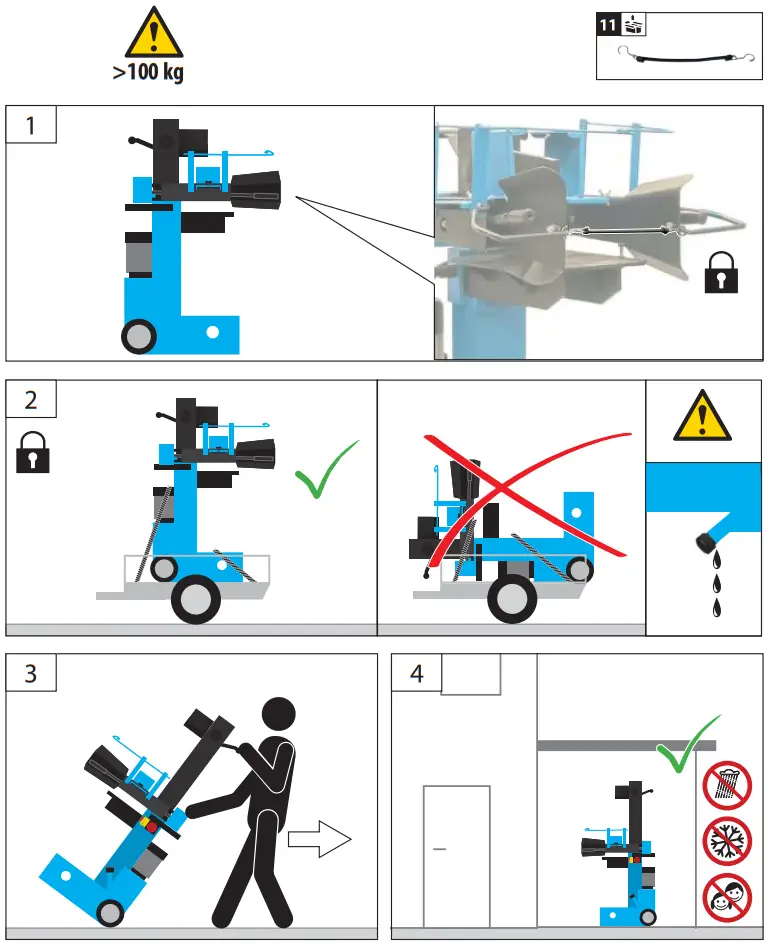 >100 kg

11

1

2

3

4