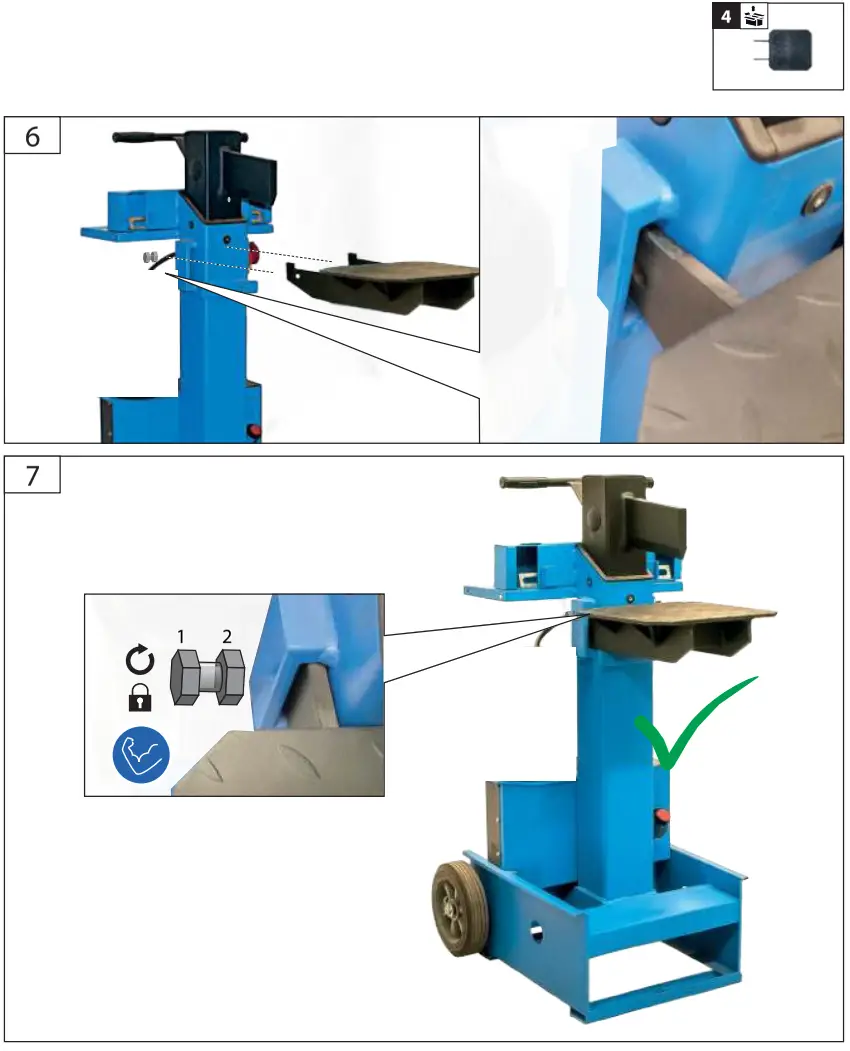 4

6

7

1 2