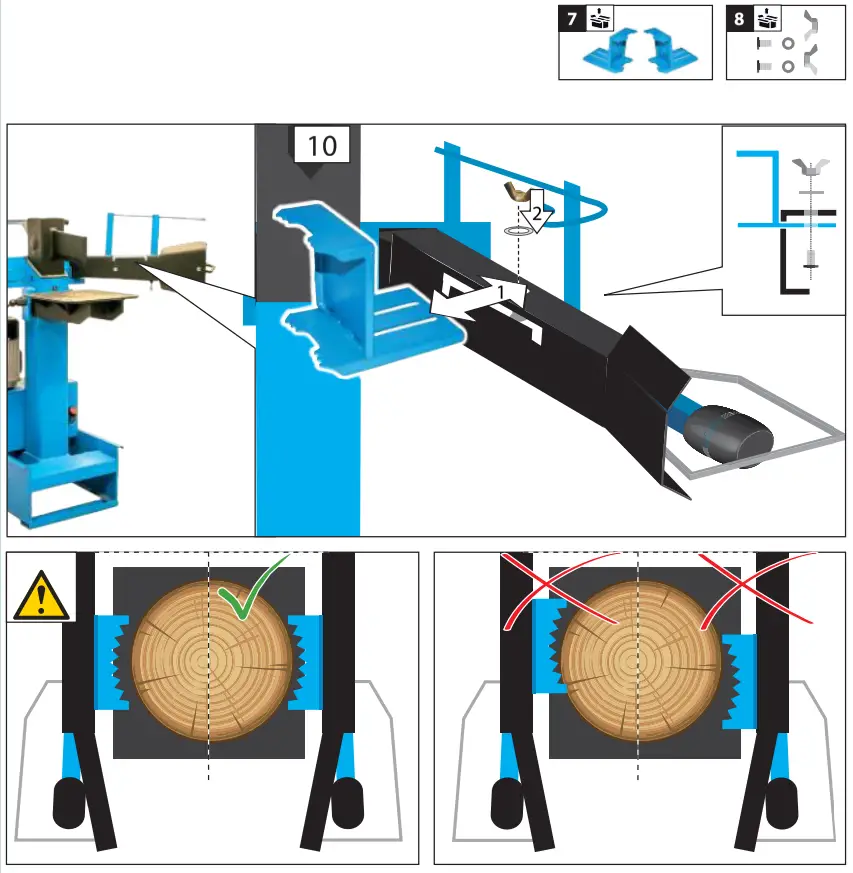 7

8

10

2

1