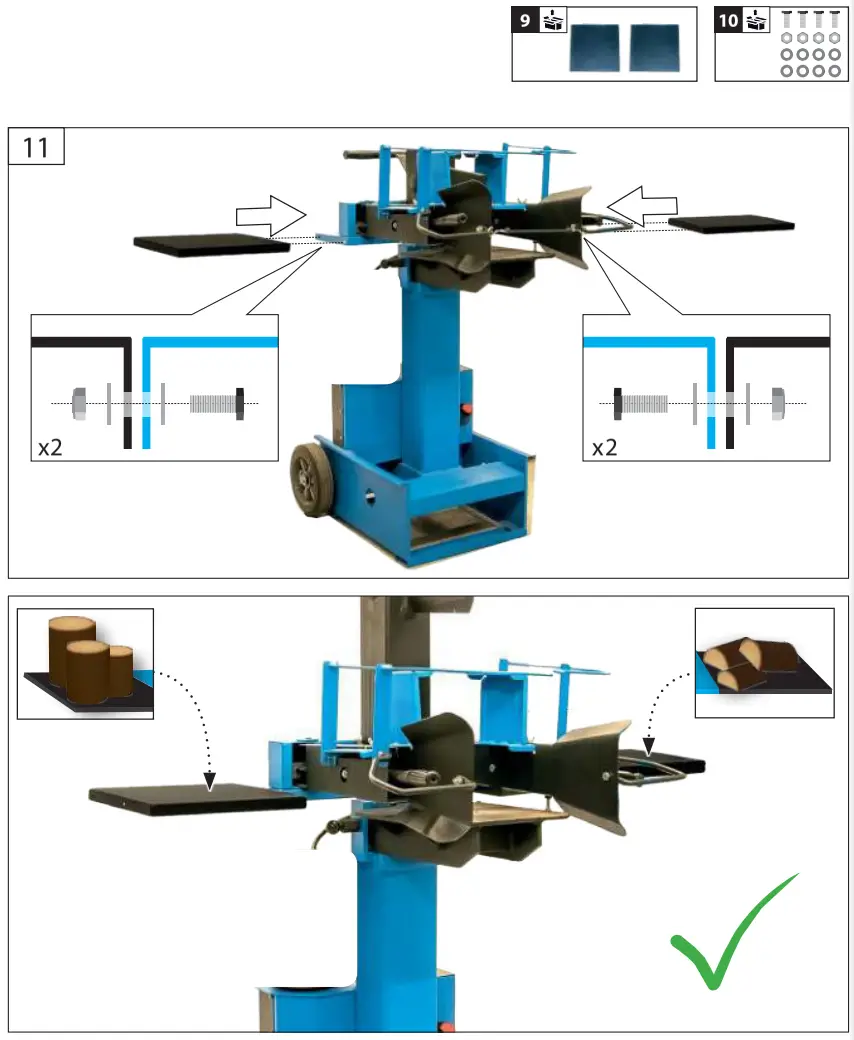 9

10

11

x2

x2