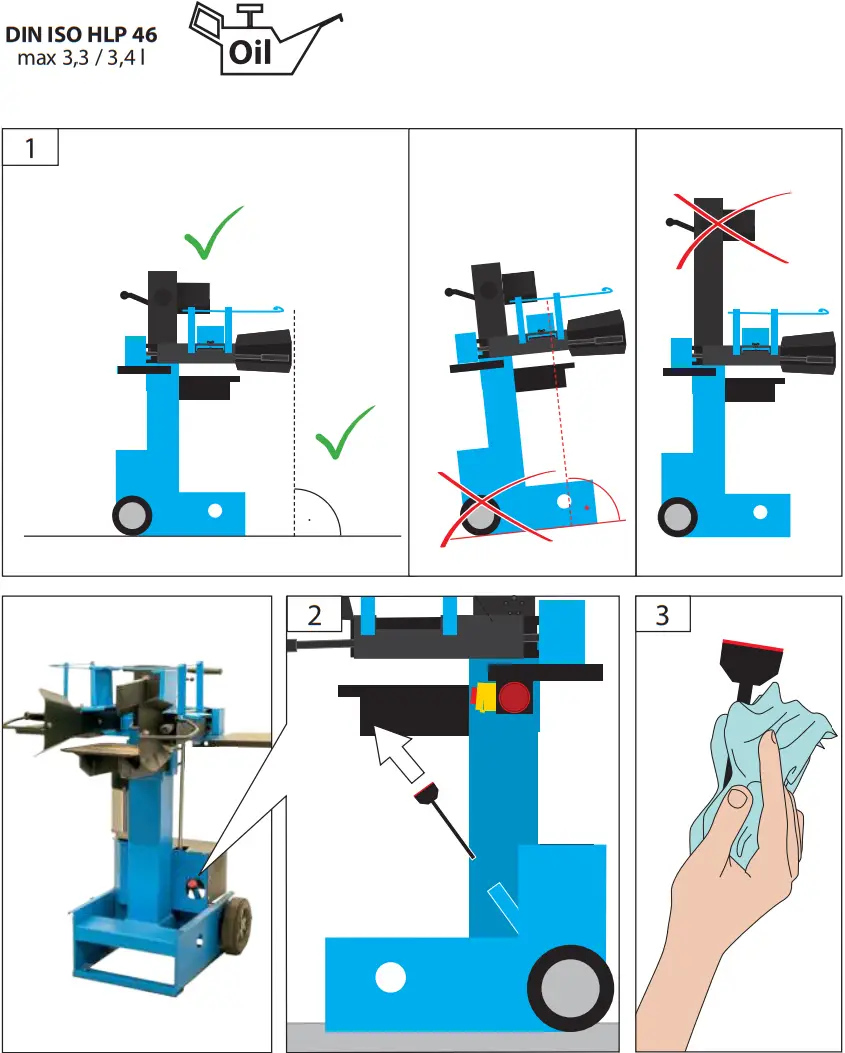 DIN ISO HLP 46
max 3,3 / 3,4 l

Oil

1

2

3