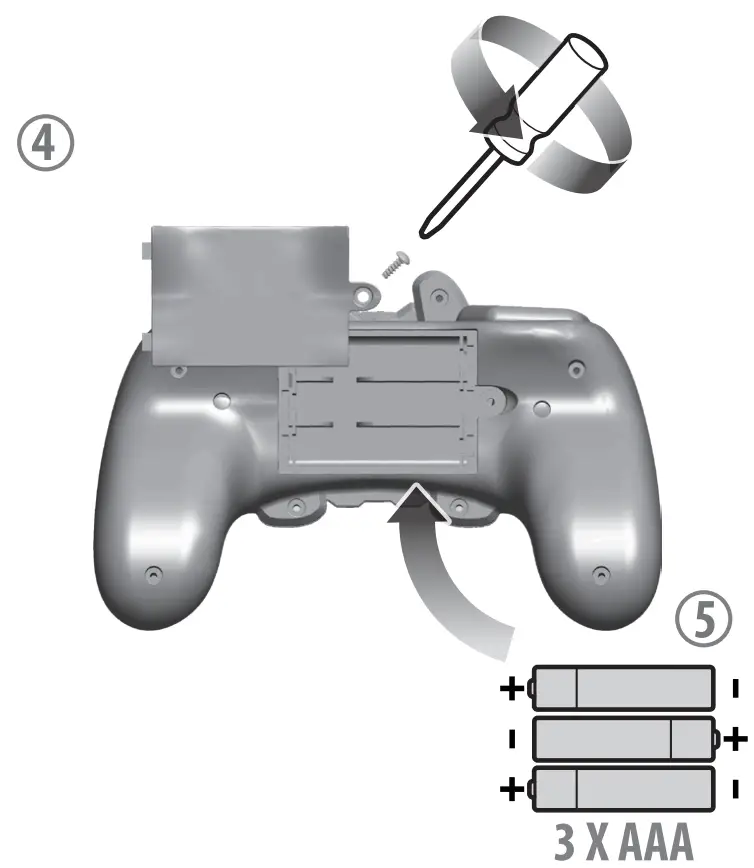 4

5

+ -
- +
+ -

3 X AAA