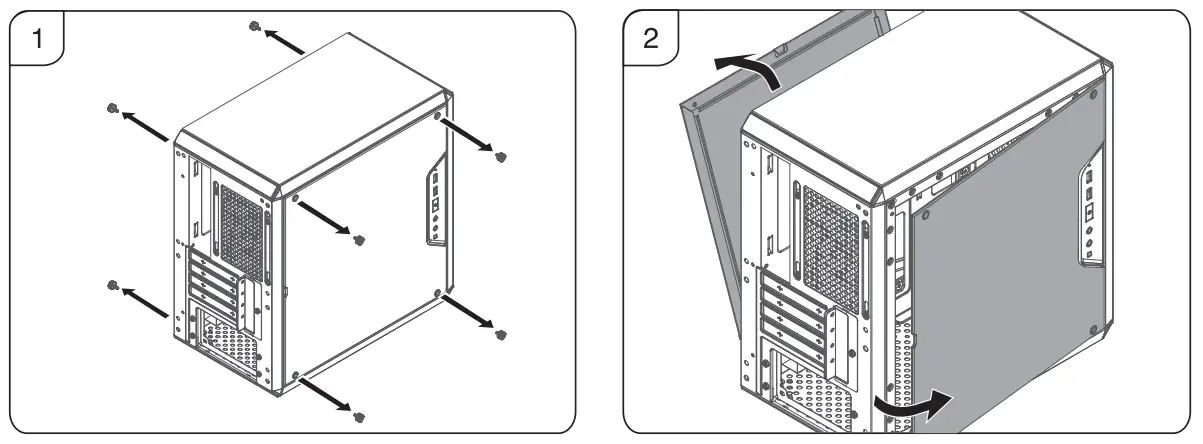 1

2