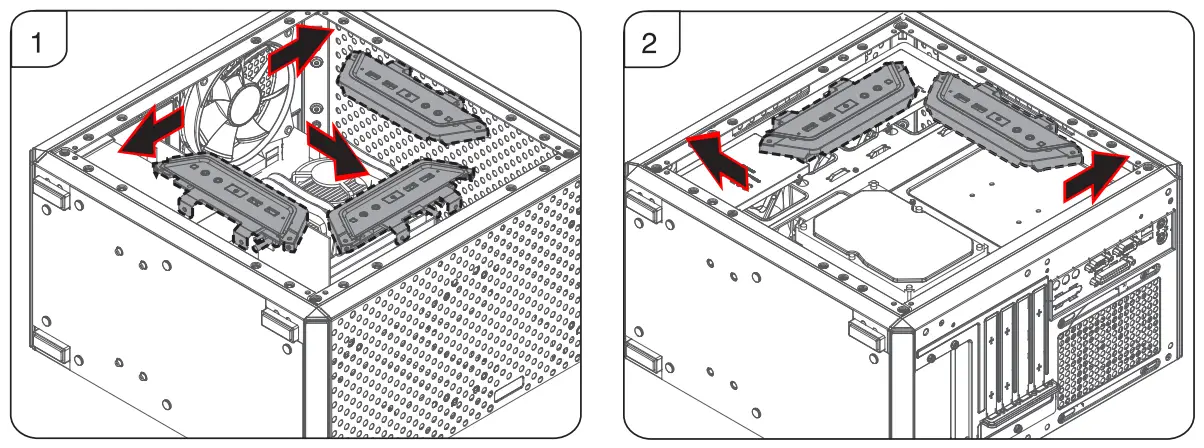 1

2