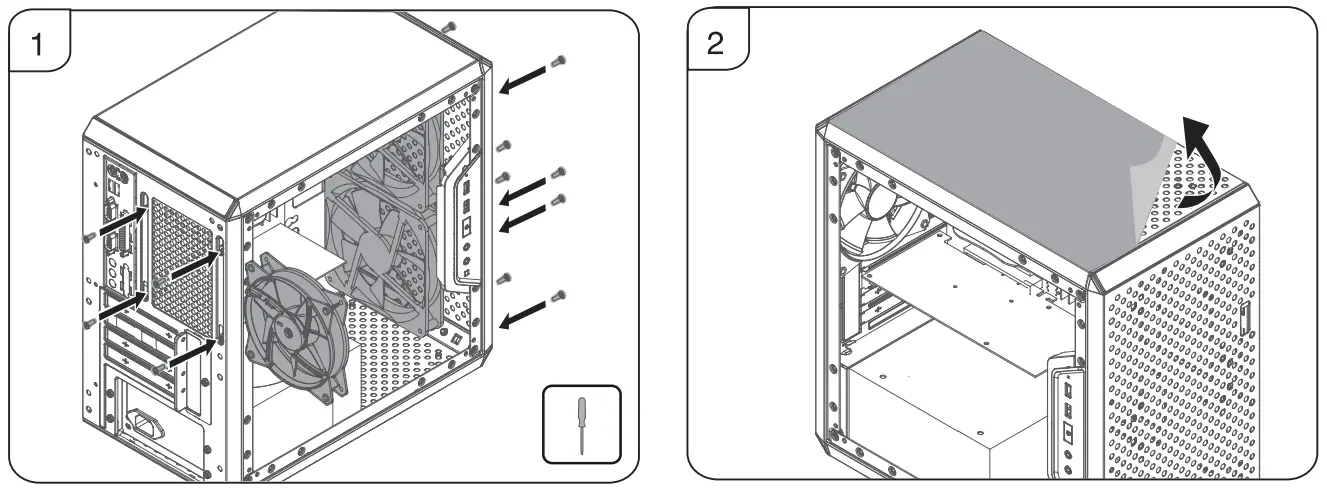 1

2