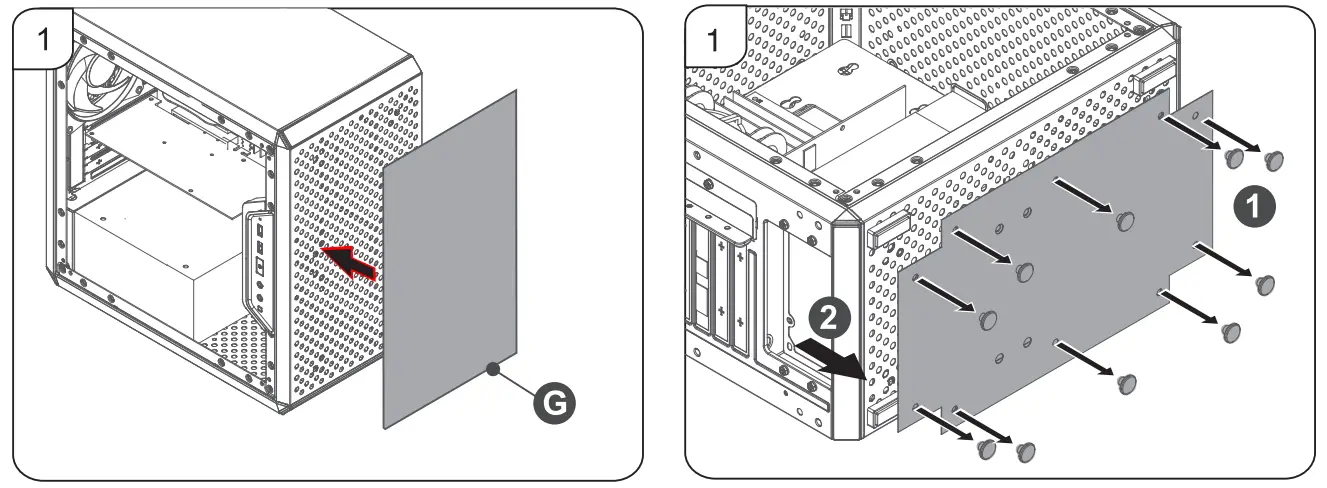 1

G

1

1

2