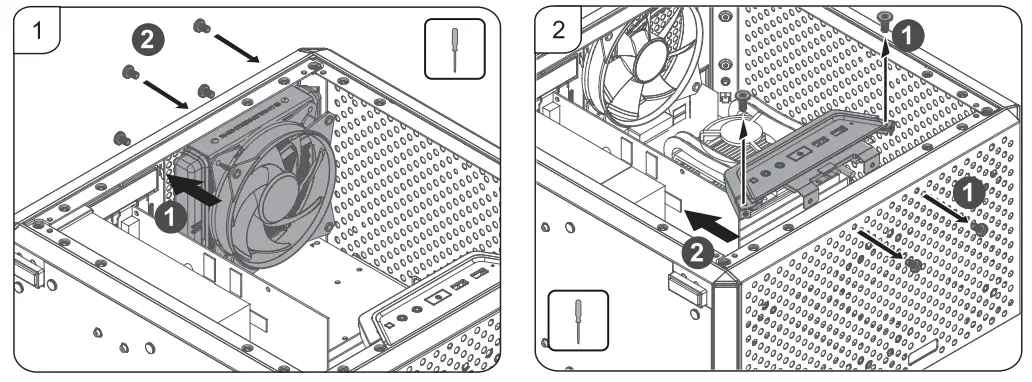 1
2
1
2
1
1
2