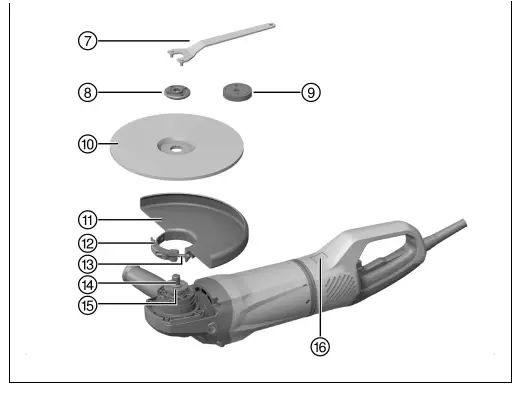 7
8
9
10
11
12
13
14
15
16