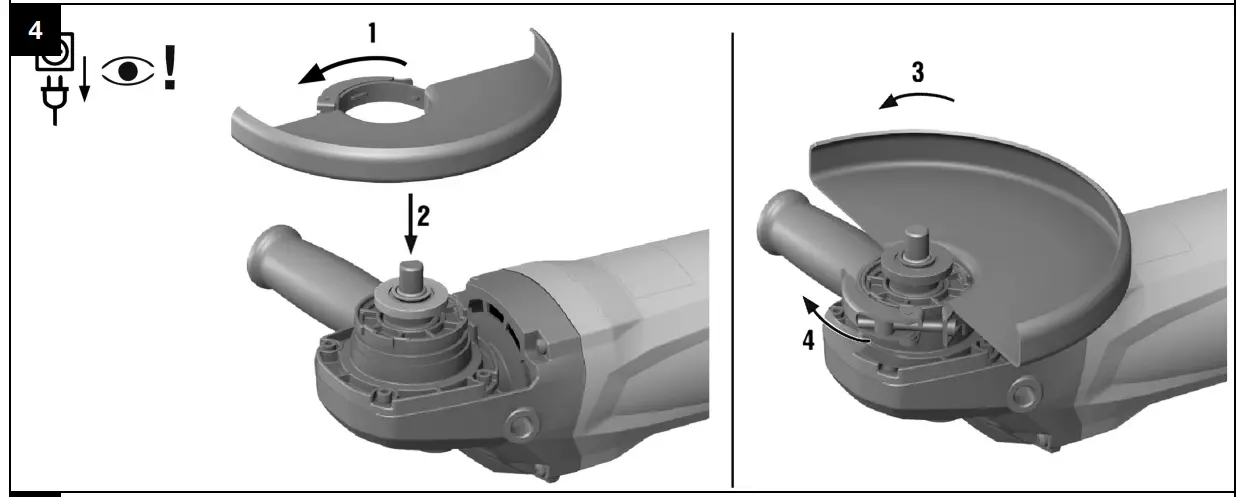 4

!

1

2

3

4