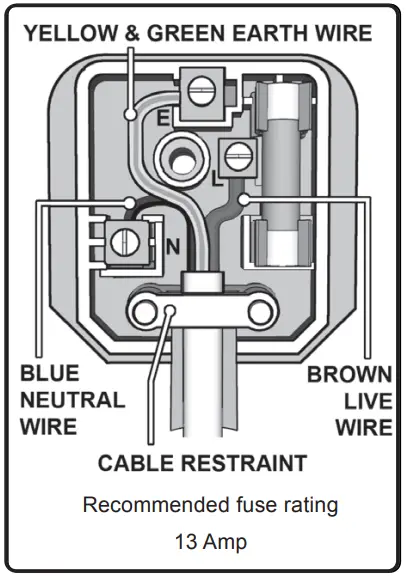 YELLOW & GREEN EARTH WIRE

E

L

N

BLUE NEUTRAL WIRE

BROWN LIVE WIRE

CABLE RESTRAINT

Recommended fuse rating

13 Amp