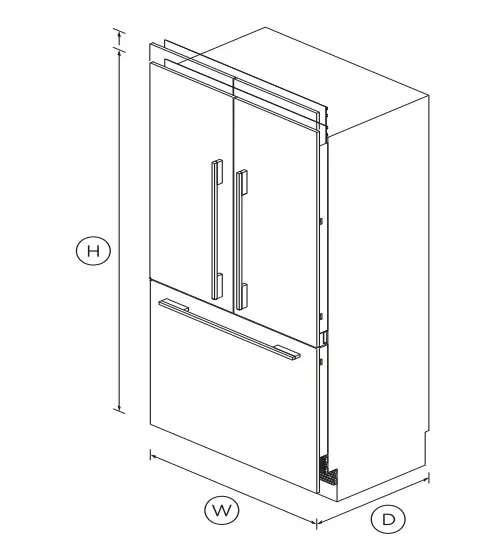 H

W

D