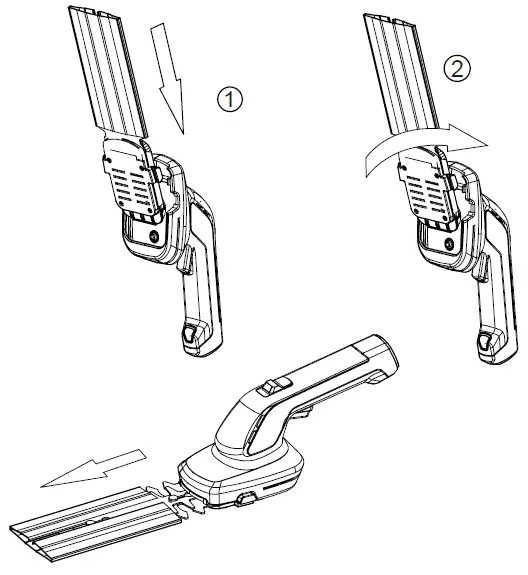 ①

②