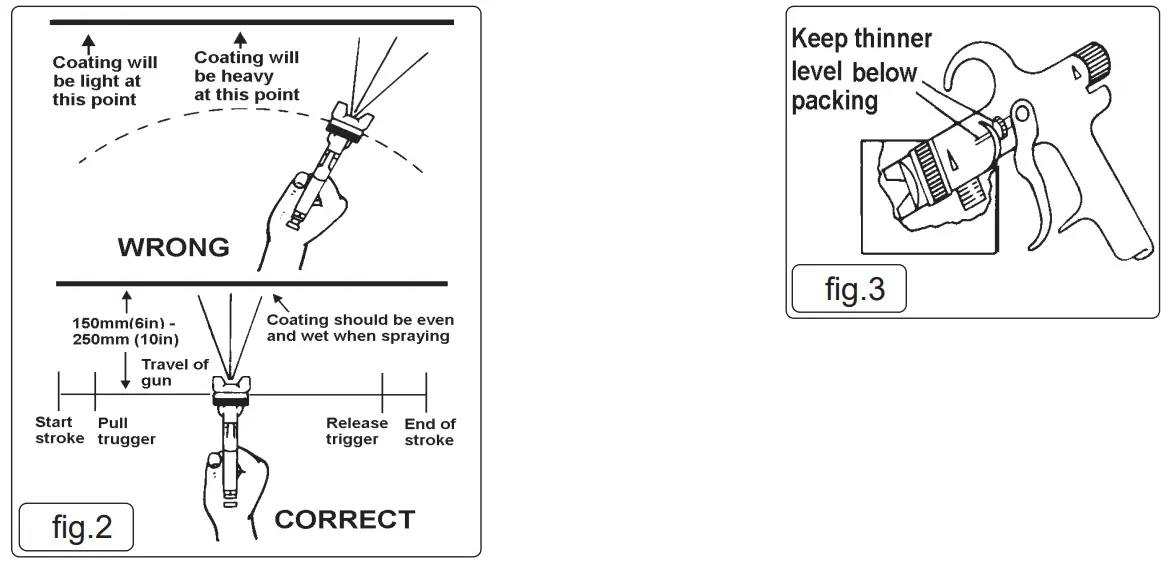 Coating will be light at this point

Coating will be heavy at this point

WRONG

150mm(6in) - 250mm (10in)

Coating should be even and wet when spraying

Travel of gun

Start stroke

Pull trugger

Release trigger

End of stroke

CORRECT

fig.2

Keep thinner level below packing

fig.3