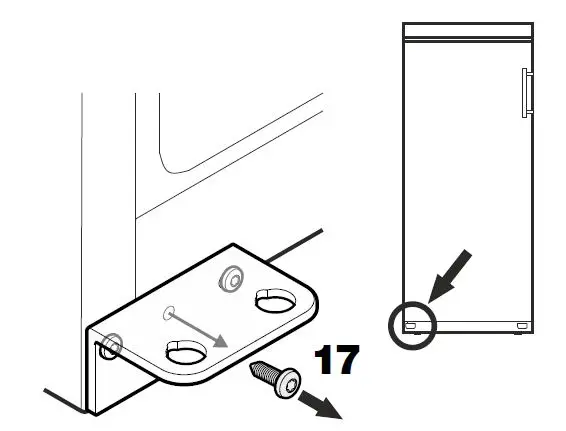 17