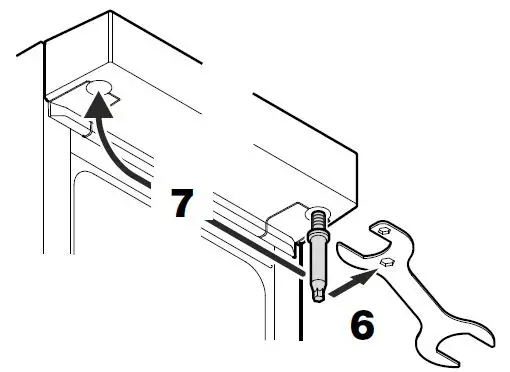 7

6