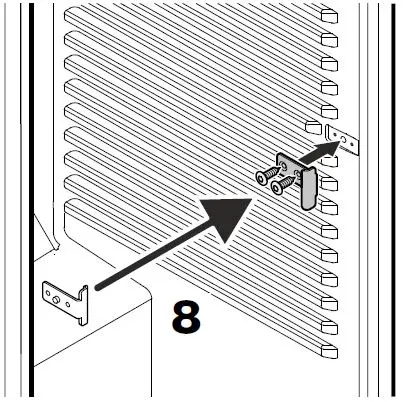 8