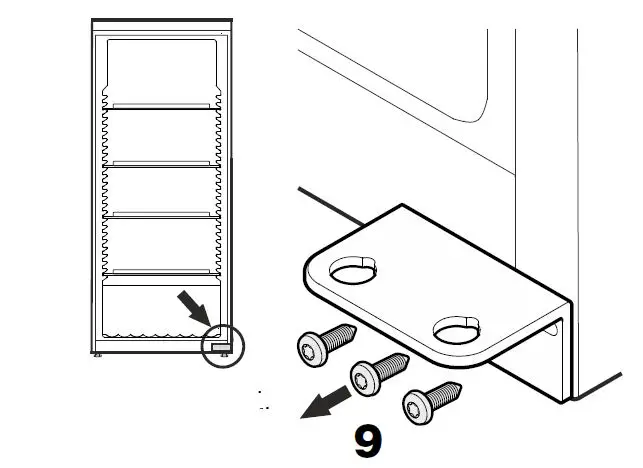 9