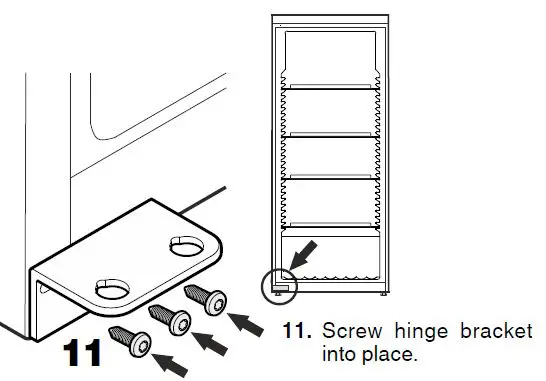 11

11. Screw hinge bracket into place.