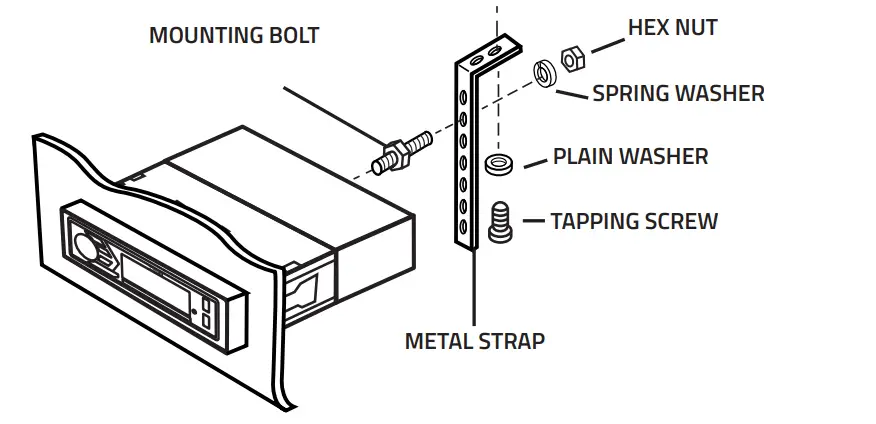 MOUNTING BOLT
HEX NUT
SPRING WASHER
PLAIN WASHER
TAPPING SCREW
METAL STRAP